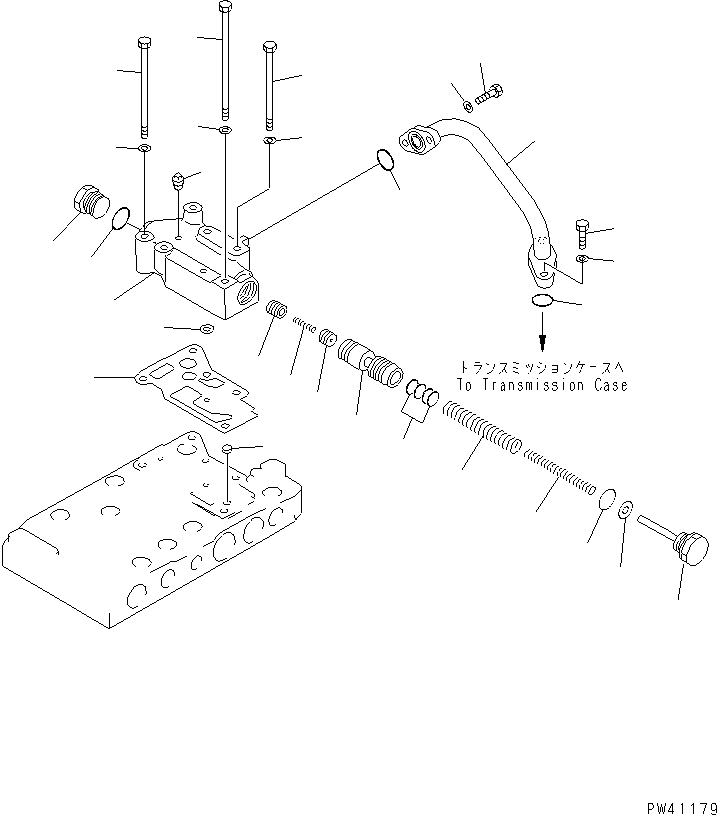 トランスミッションケースへ
To Transmission Case

PW41179