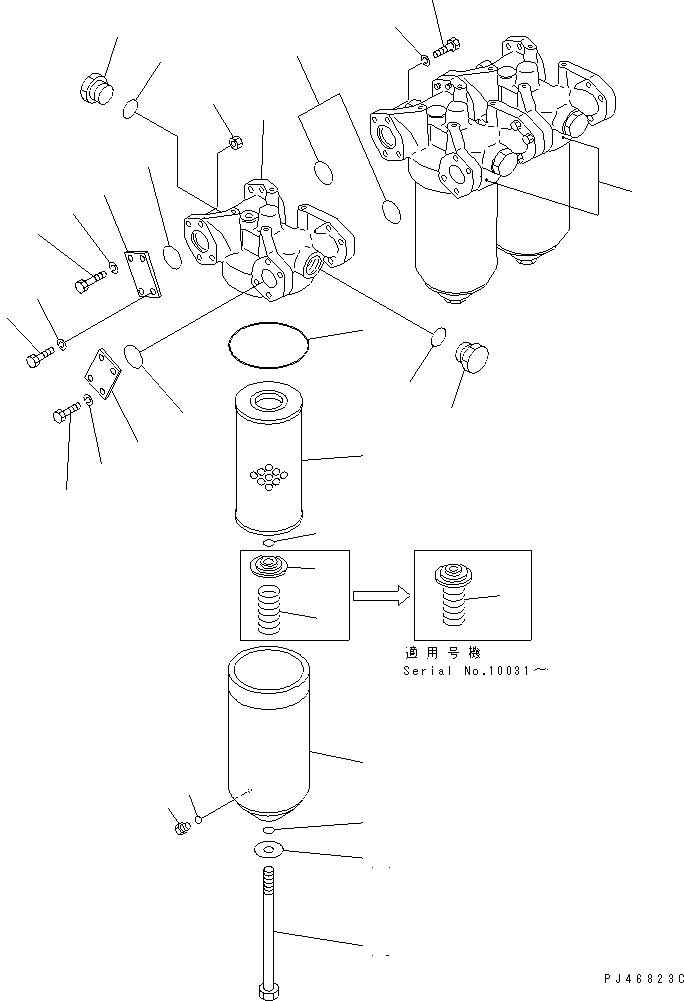 適用号機
Serial No.10031～

PJ46823C