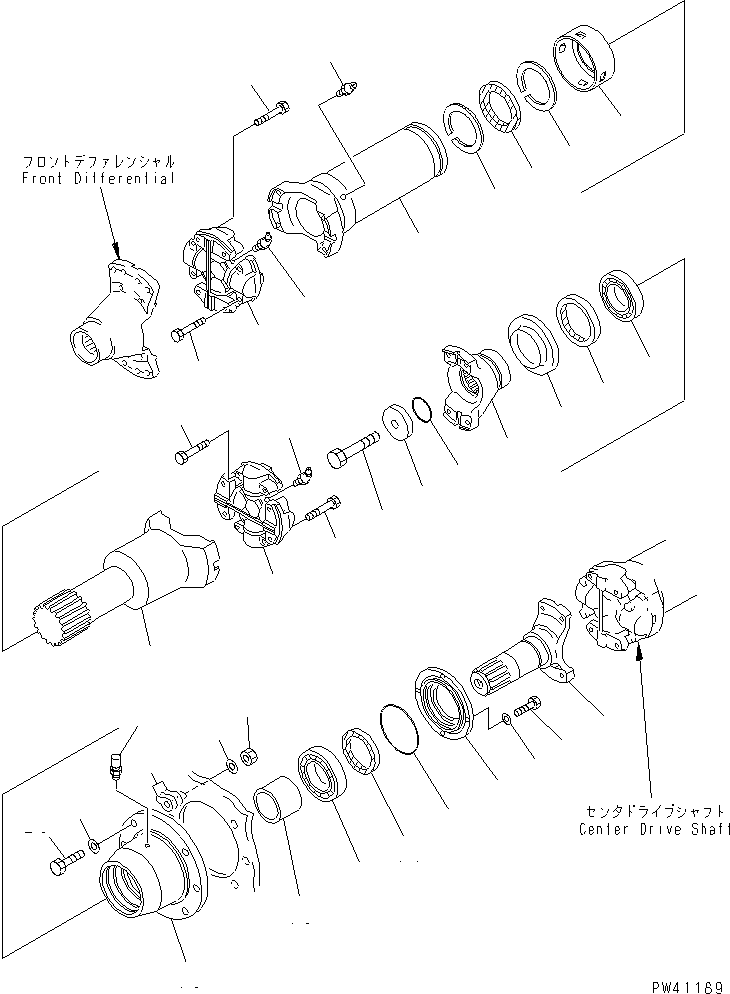 フロントデファレンシャル
Front Differential

センタドライブシャフト
Center Drive Shaft

PW41189