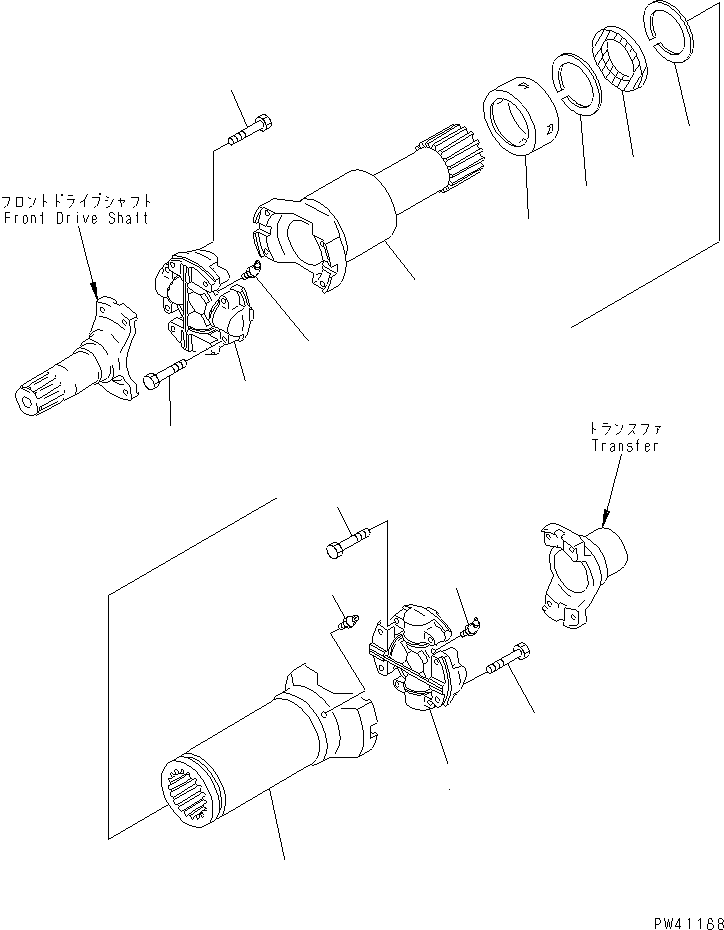 フロントドライブシャフト
Front Drive Shaft

トランスファ
Transfer

PW41188