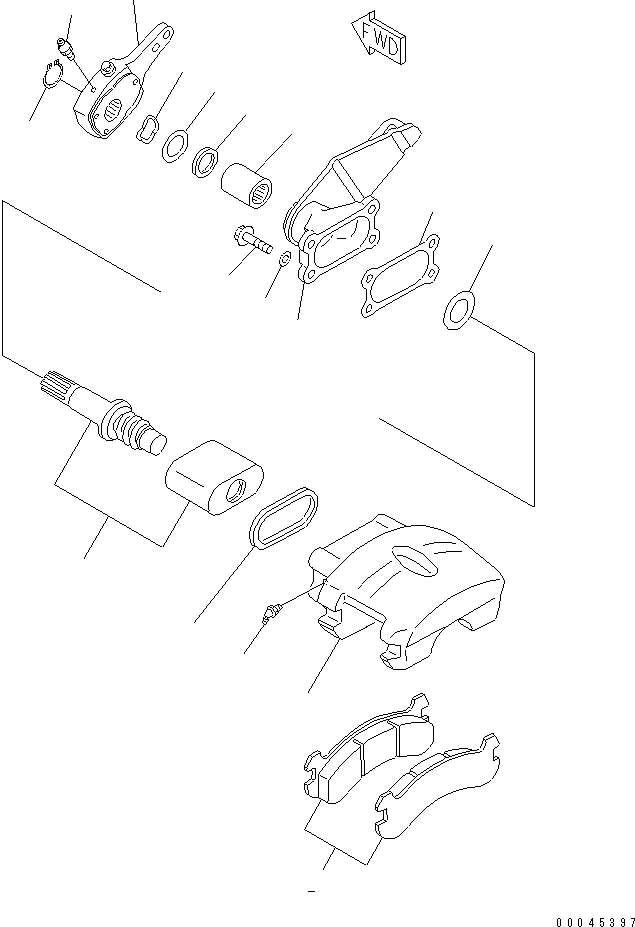 FWD

00045397