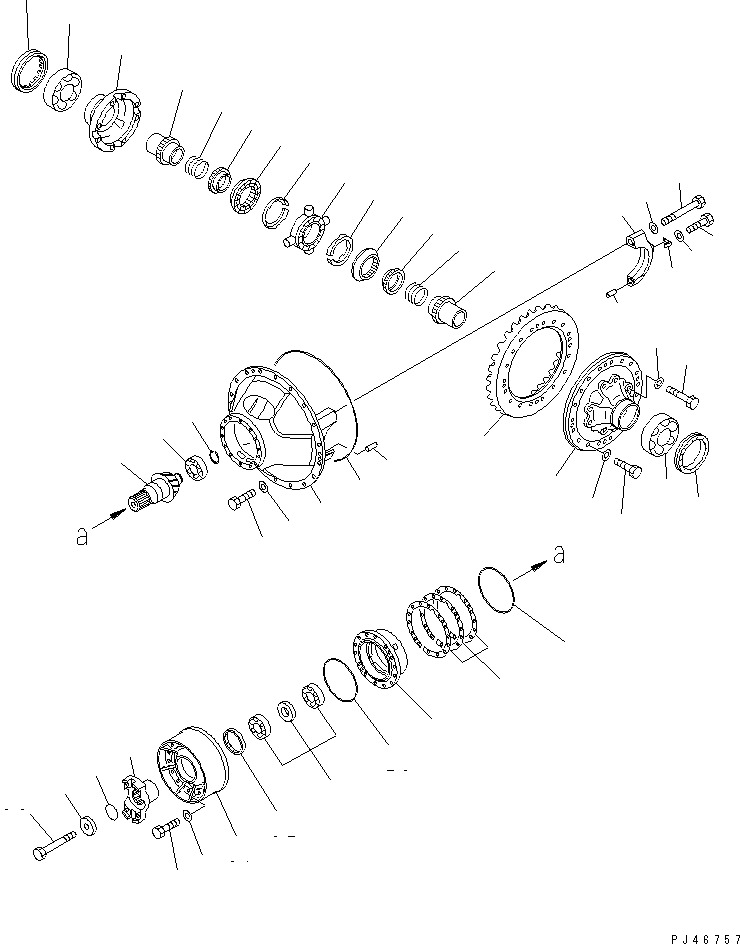 a

a

PJ46757