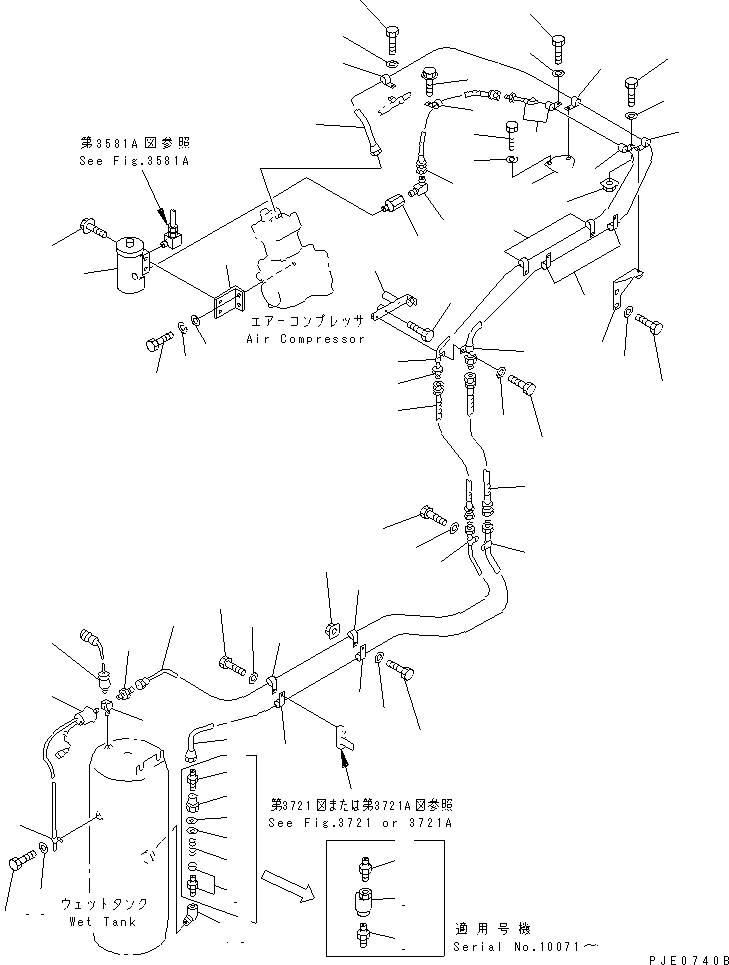 第3581A図参照
See Fig.3581A

エアーコンプレッサ
Air Compressor

第3721図または第3721A図参照
See Fig.3721 or 3721A

ウェットタンク
Wet Tank

適用号機
Serial No.10071～

PJE0740B