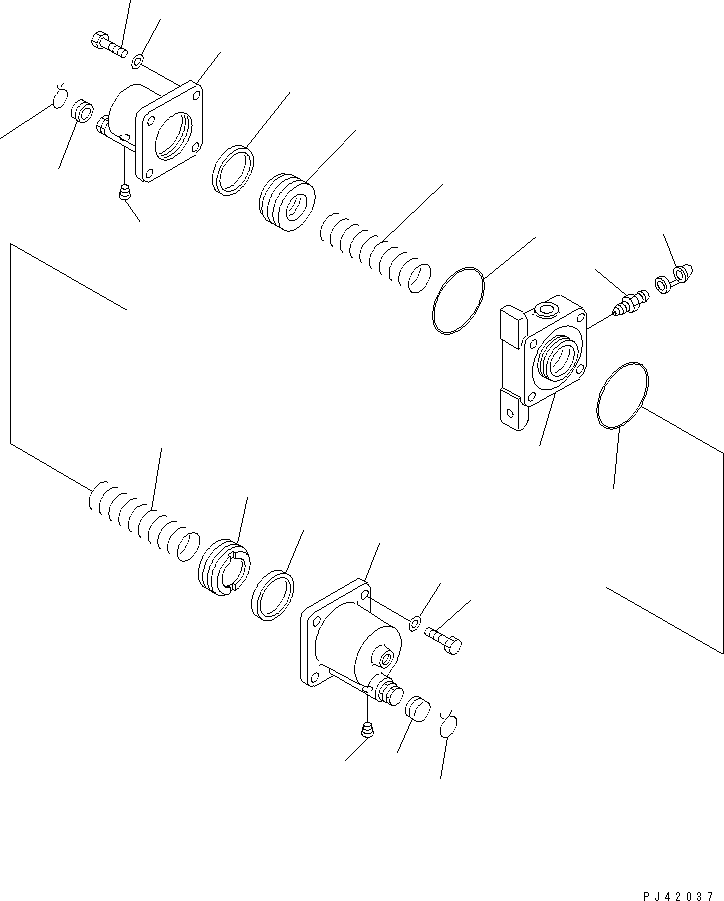 PJ42037