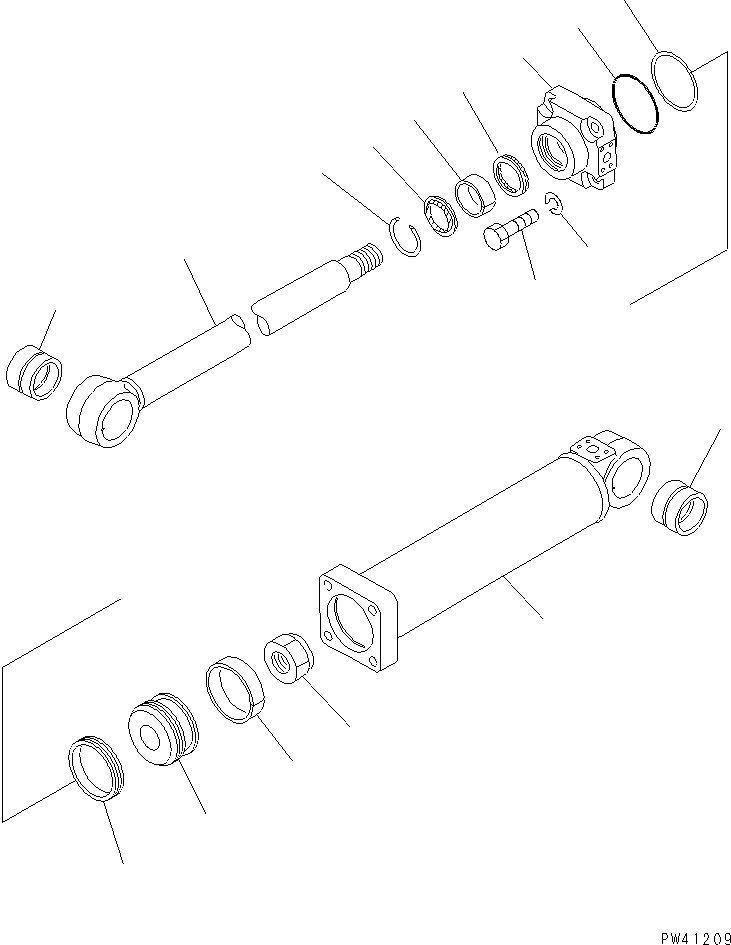 PW41209