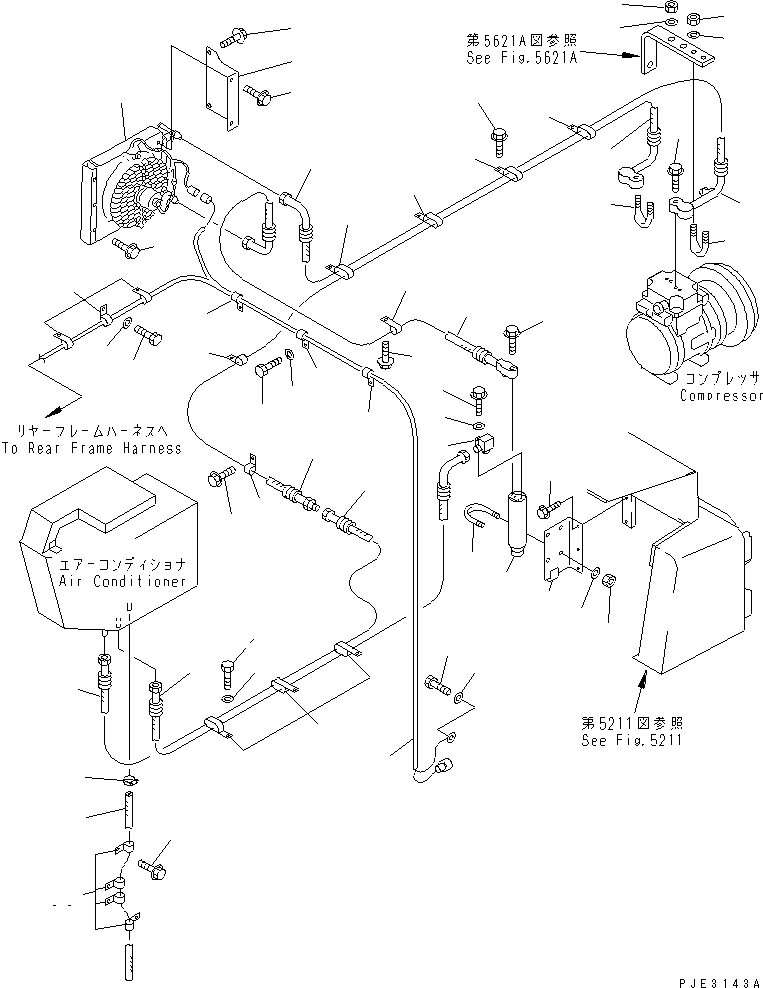 第5621A図参照
See Fig.5621A

コンプレッサ
Compressor

リヤーフレームハーネスへ
To Rear Frame Harness

エアーコンディショナ
Air Conditioner

第5211図参照
See Fig.5211

PJE3143A