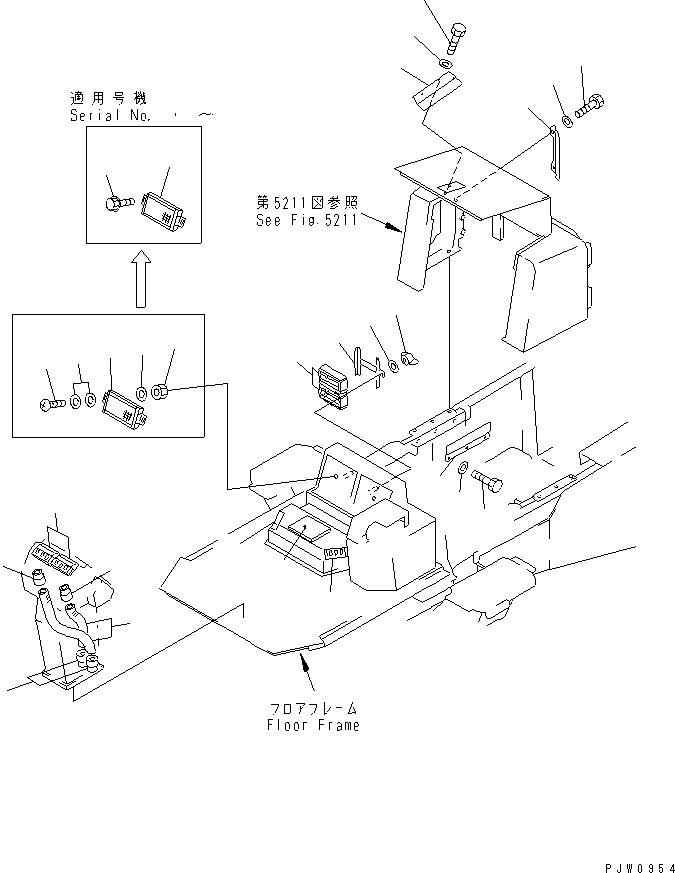 適用号機
Serial No. ・ ~

第5211図参照
See Fig.5211

フロアフレーム
Floor Frame

PJW0954