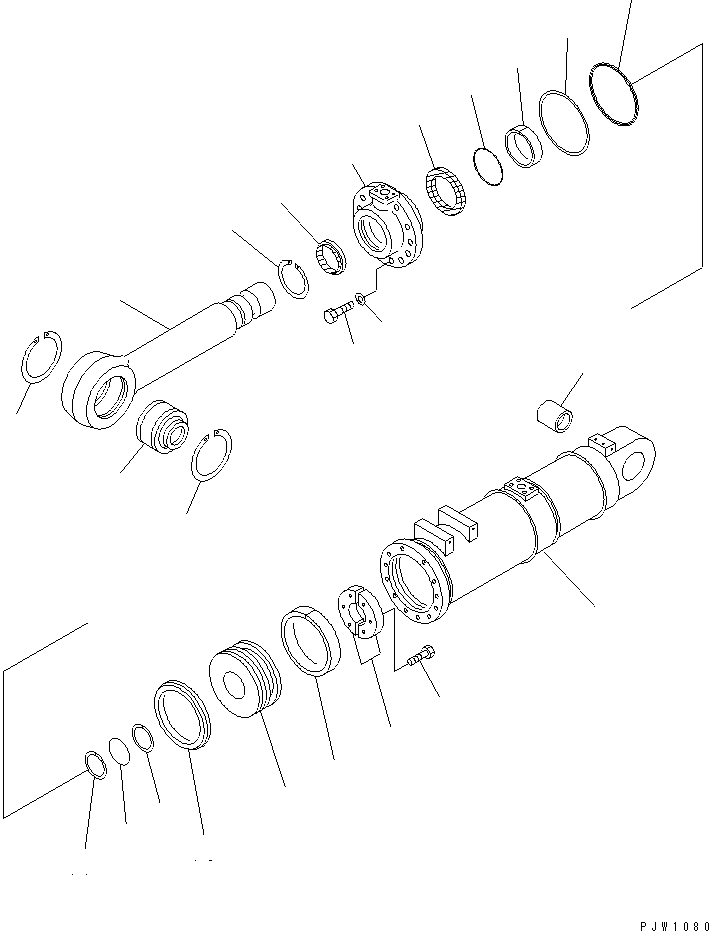 PJW1080