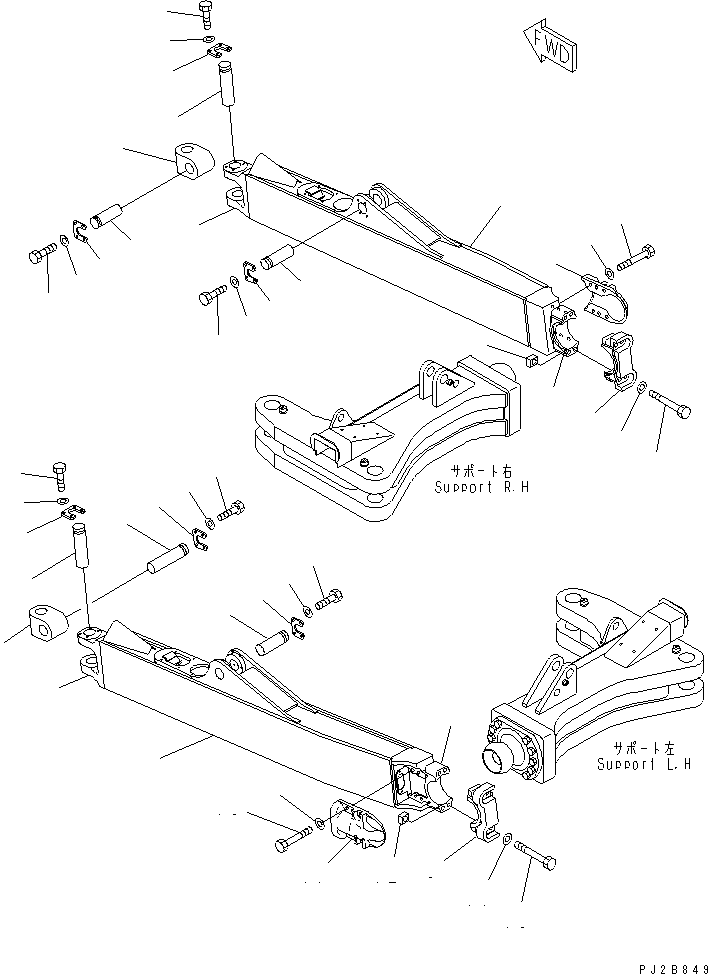 FWD

サポート右
Support R.H

サポート左
Support L.H

PJ2B849