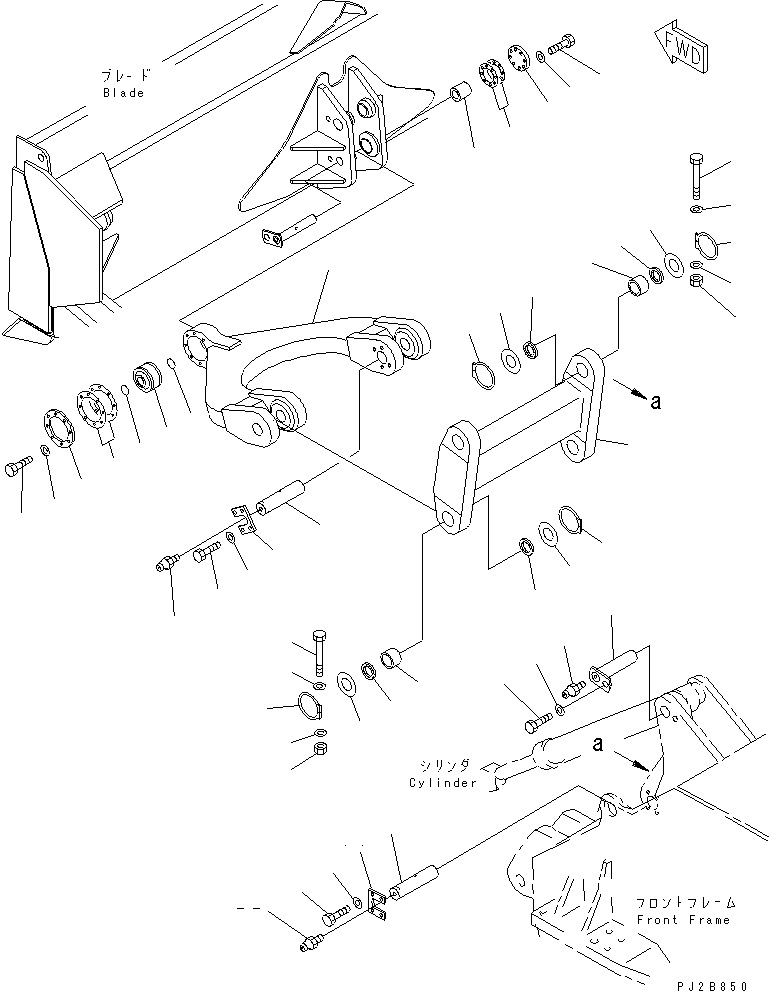 ブレード
Blade

FWD

a

a

シリンダ
Cylinder

フロントフレーム
Front Frame

PJ2B850