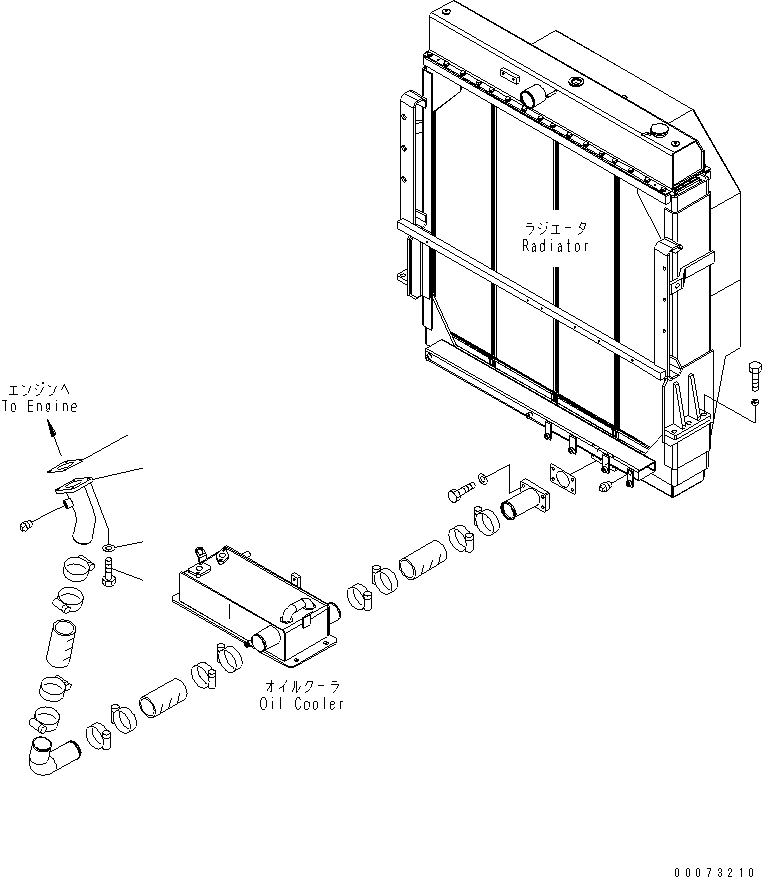 ラジエータ
Radiator

エンジンへ
To Engine

オイルクーラ
Oil Cooler

00073210