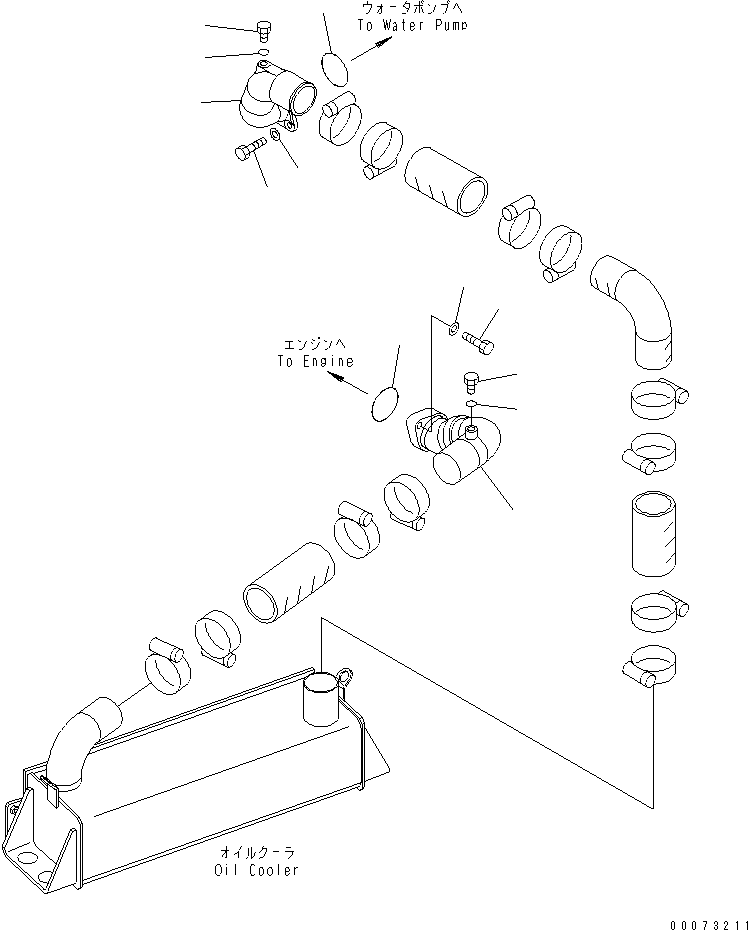 ウォータポンプへ
To Water Pump

エンジンへ
To Engine

オイルクーラ
Oil Cooler

00073211