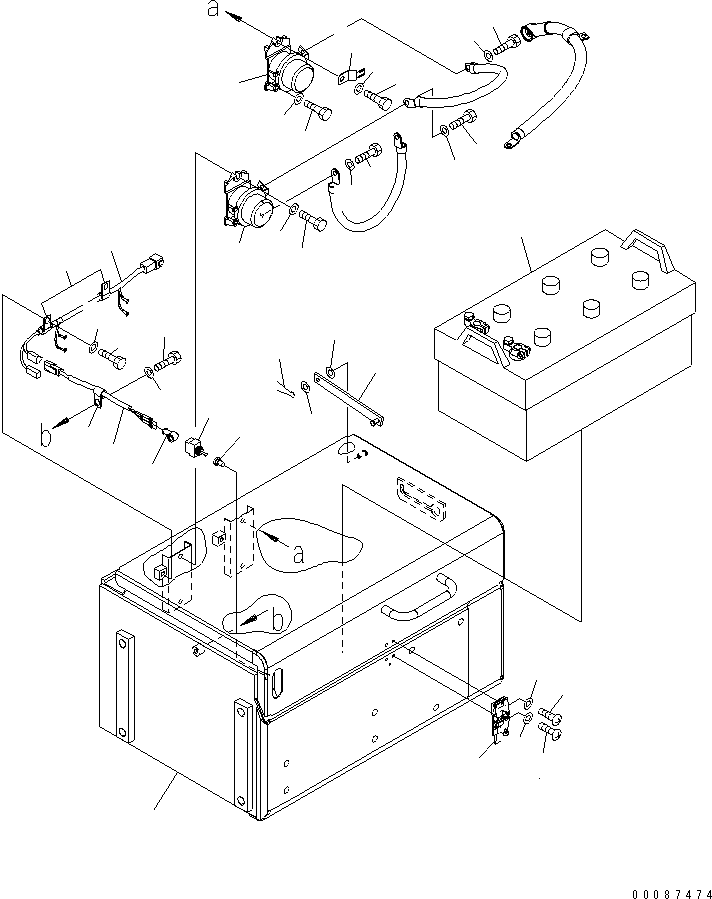 a
b
a
b
00087474