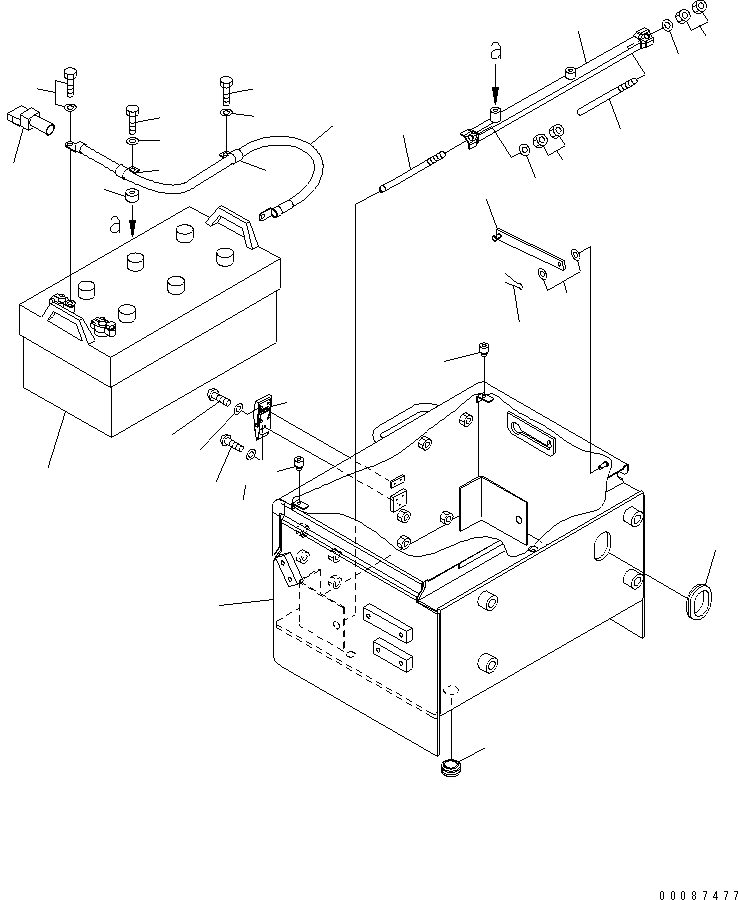 a

a

00087477