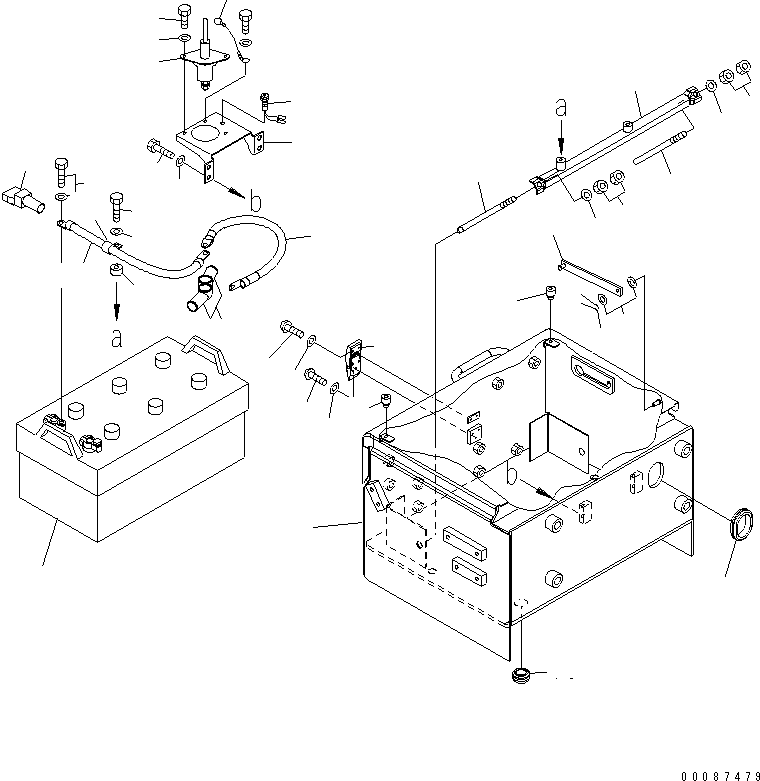 a
b
a
b
00087479