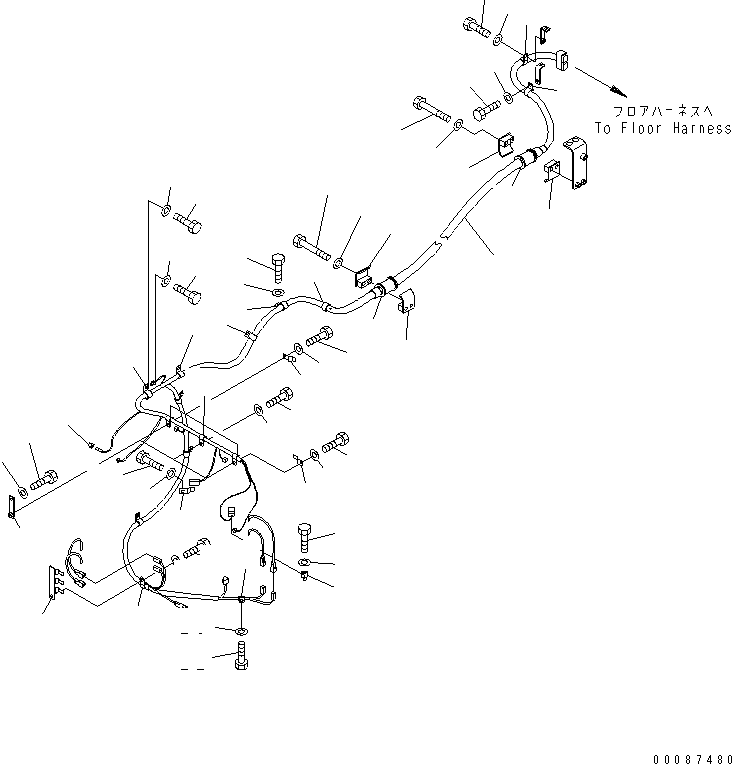 フロアハーネスへ
To Floor Harness

00087480