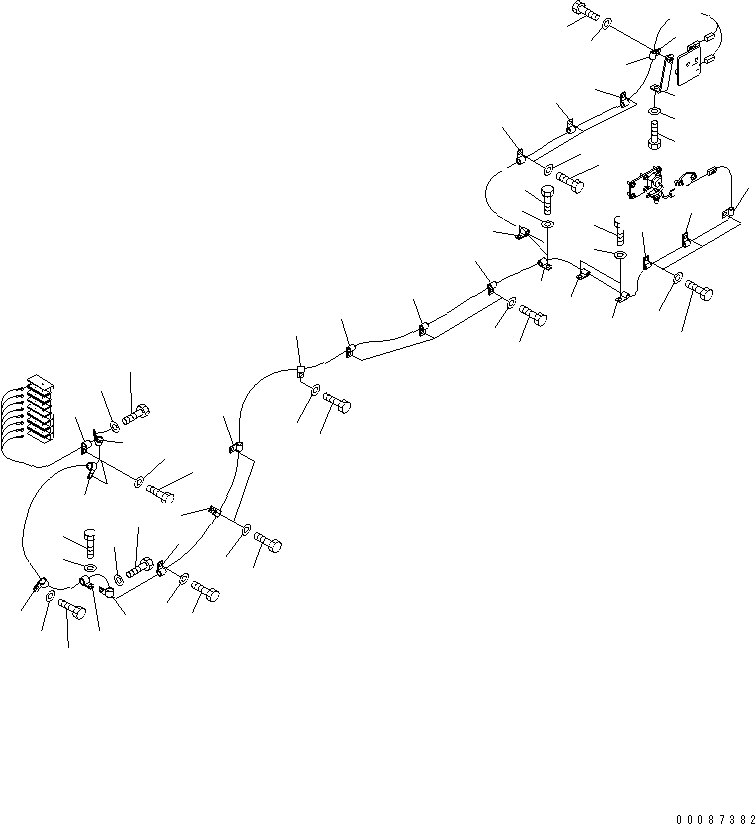 00087382