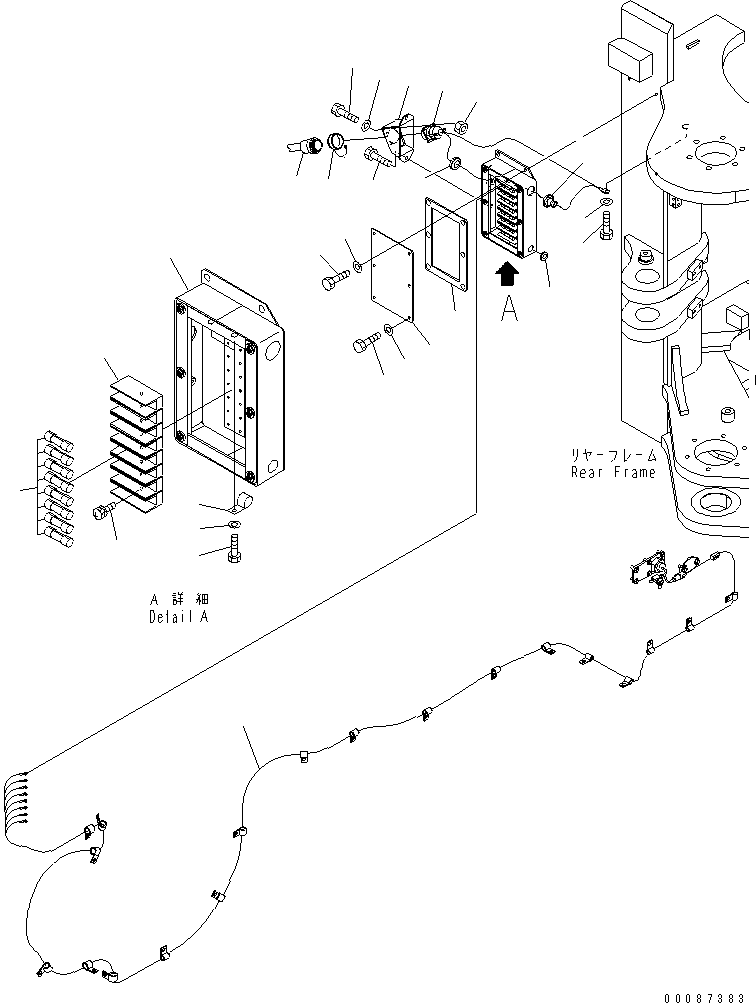 A

リヤーフレーム
Rear Frame

A 詳細
Detail A

00087383