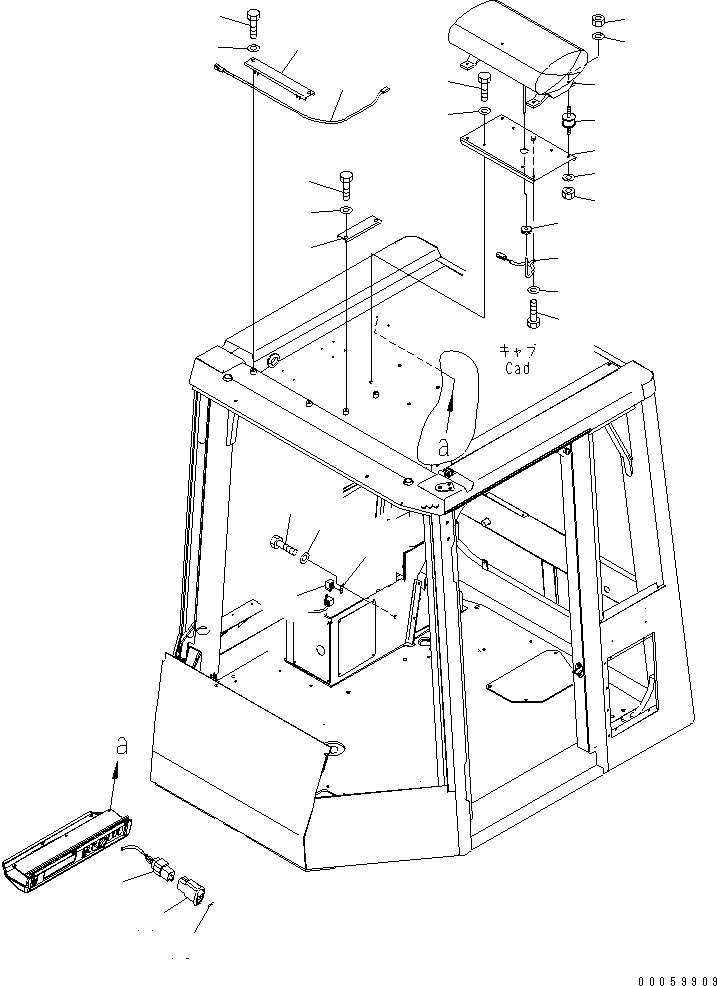 キャブ
Cad

a

a

00059909