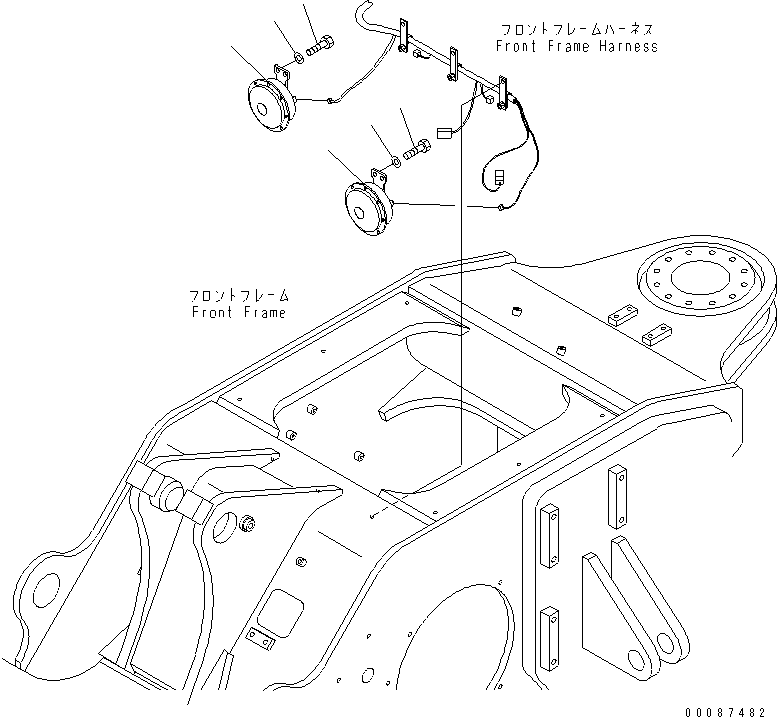 フロントフレームハーネス
Front Frame Harness

フロントフレーム
Front Frame

00087482