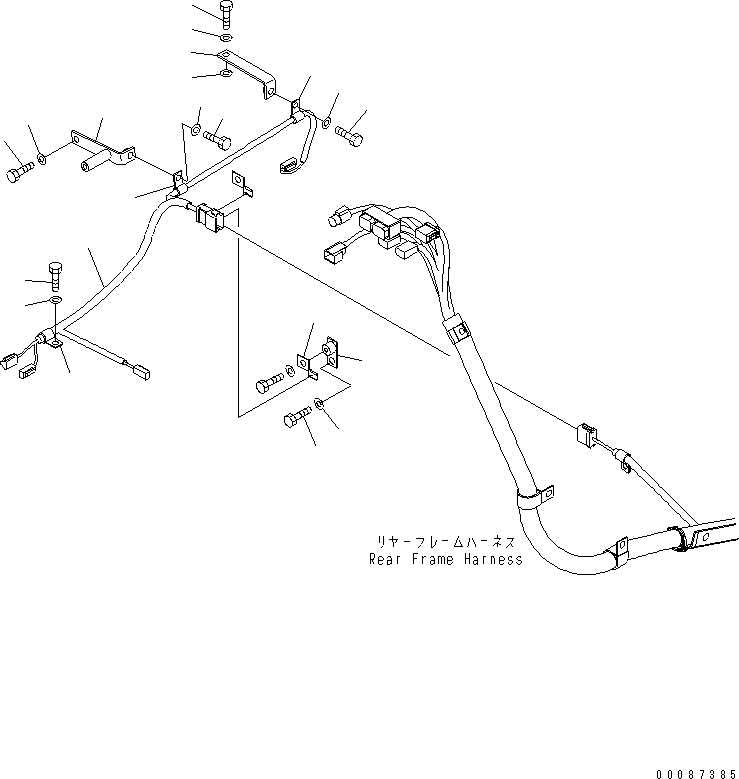 リヤーフレームハーネス
Rear Frame Harness

00087385