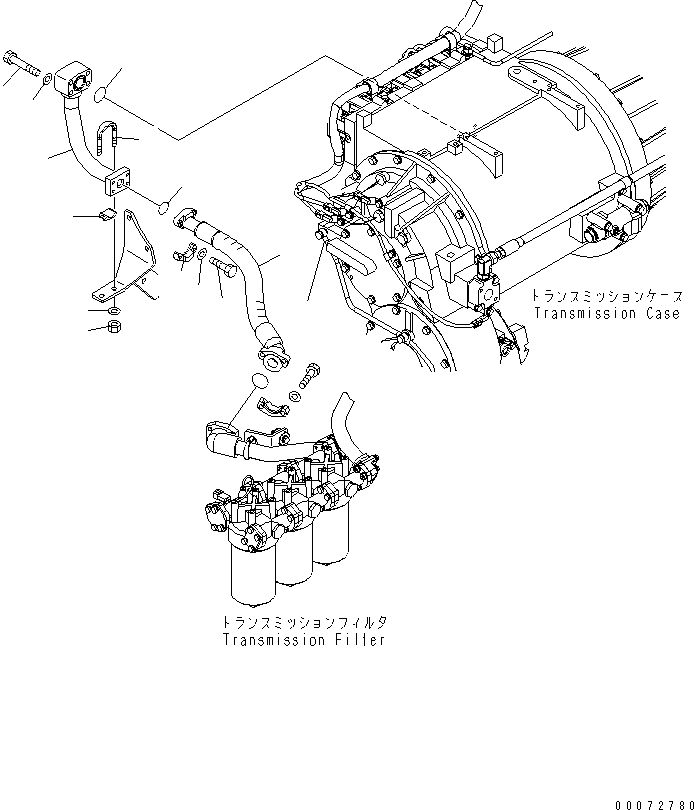 トランスミッションケース
Transmission Case

トランスミッションフィルタ
Transmission Filter

00072780