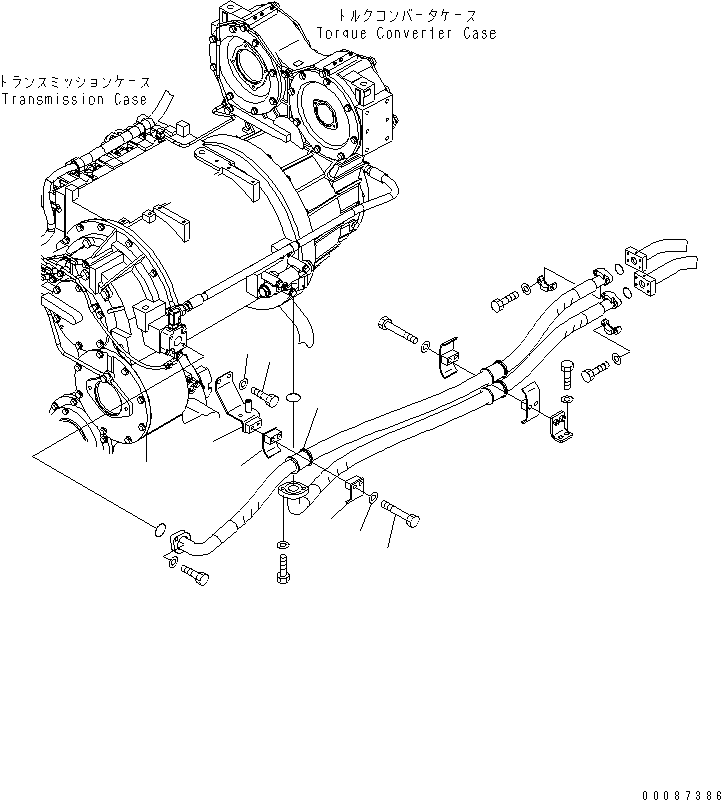 トルクコンバータケース
Torque Converter Case

トランスミッションケース
Transmission Case

00087386