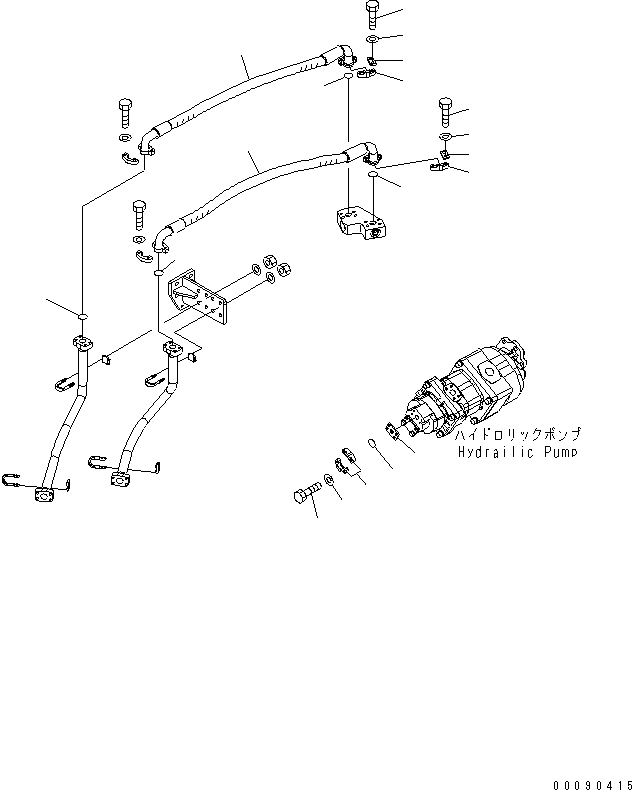 ハイドロリックポンプ
Hydrailic Pump

00090415