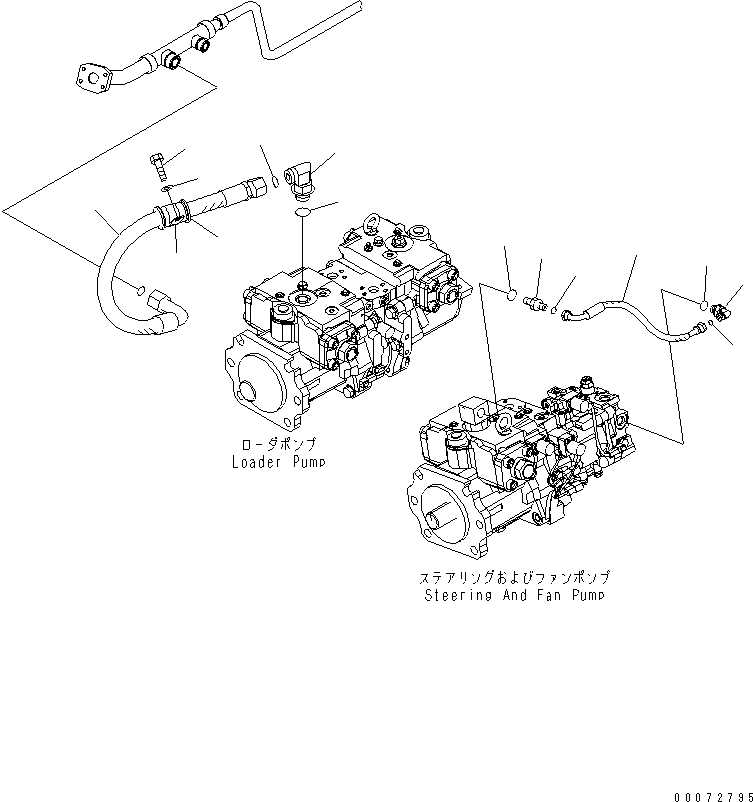 ローダポンプ
Loader Pump

ステアリングおよびファンポンプ
Steering And Fan Pump

00072795