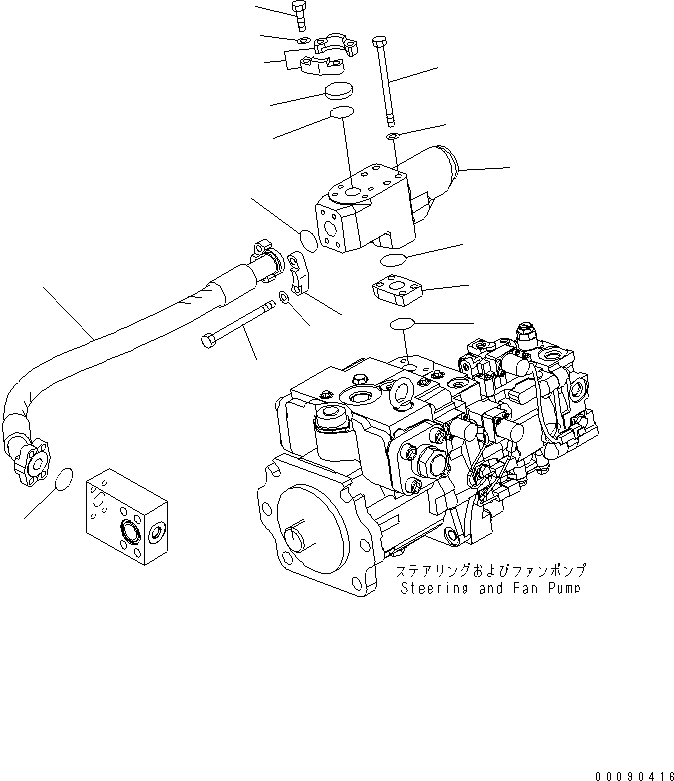 ステアリングおよびファンポンプ
Steering and Fan Pump

00090416