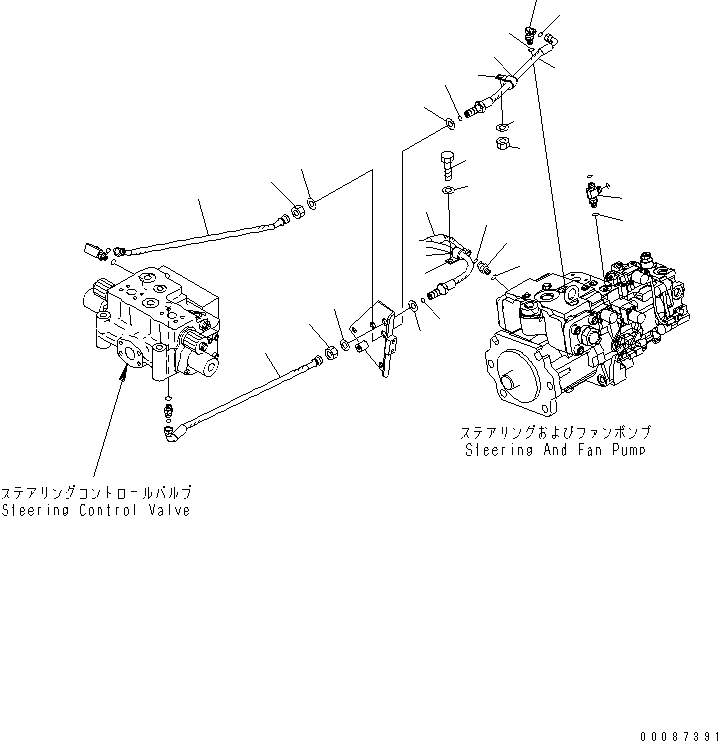 ステアリングおよびファンポンプ
Steering And Fan Pump

ステアリングコントロールバルブ
Steering Control Valve

00087391