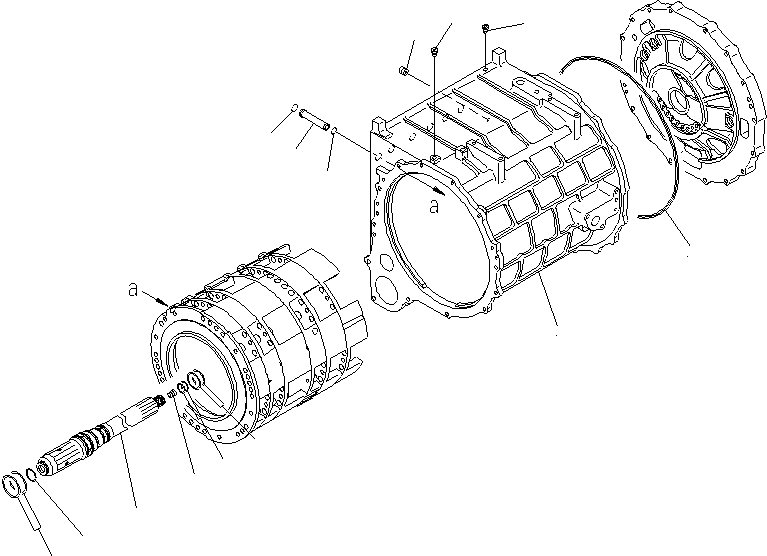 a

a