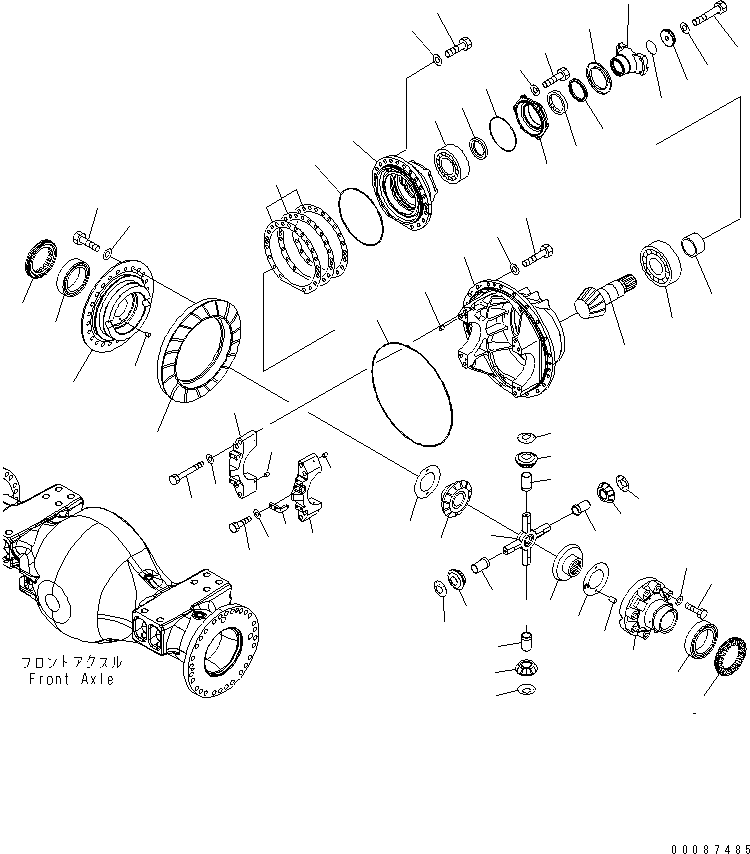 フロントアクスル
Front Axle

00087485