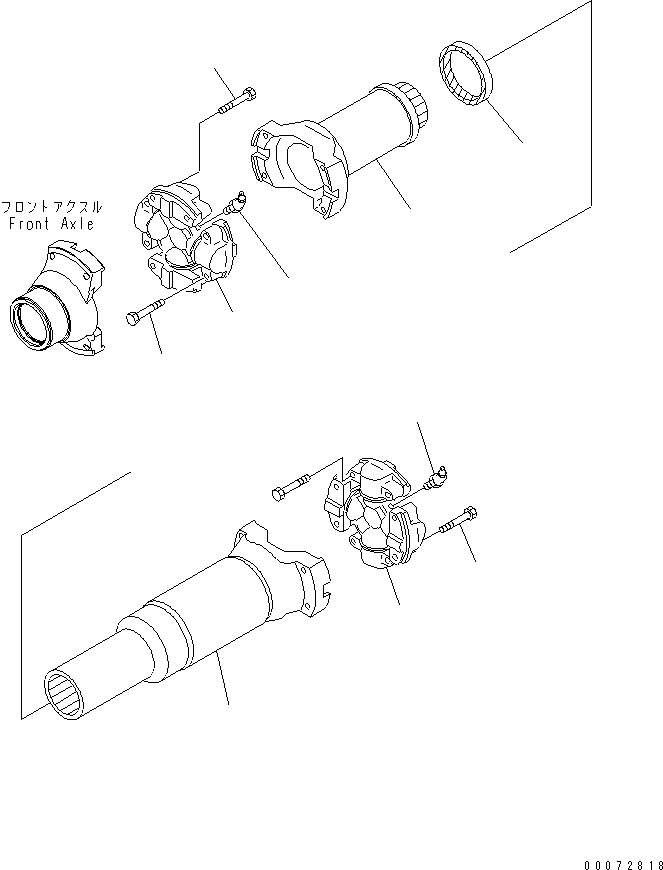 フロントアクスル
Front Axle

00072818