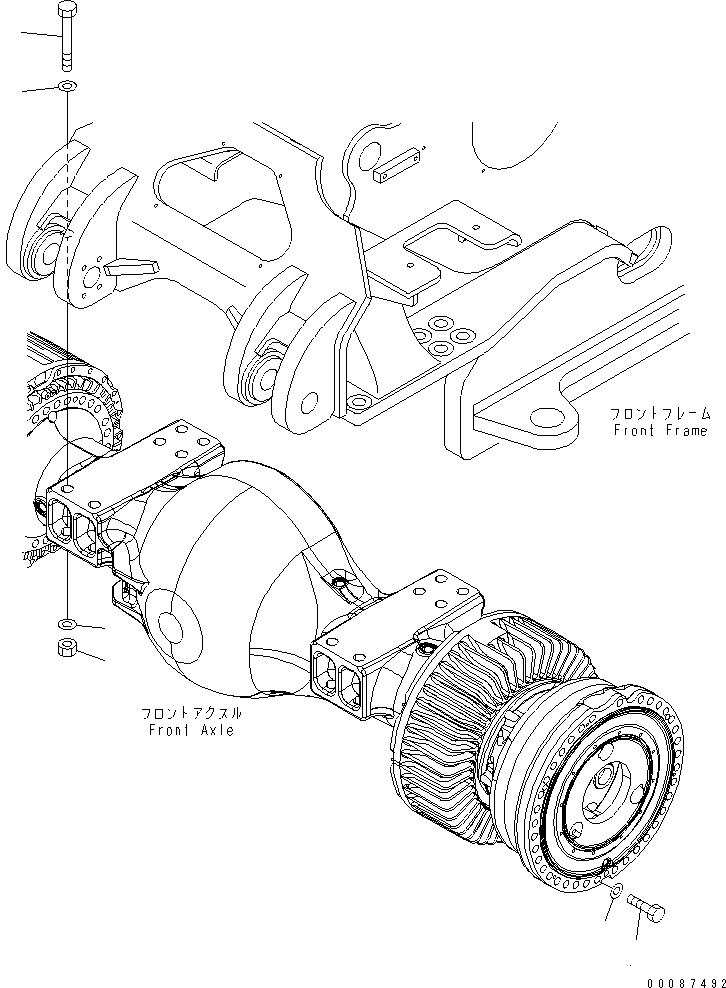 フロントフレーム
Front Frame

フロントアクスル
Front Axle

00087492