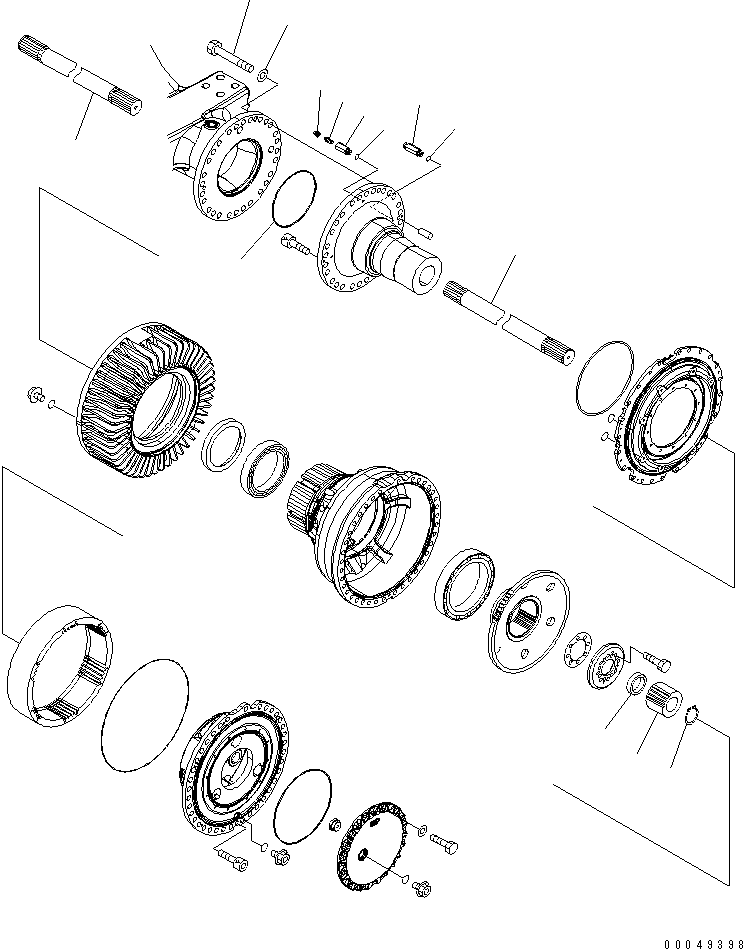 00049398