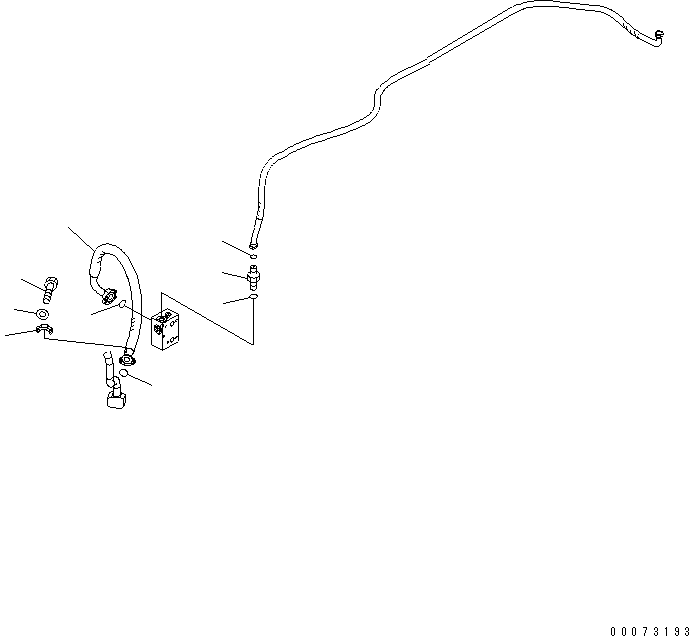 00073193