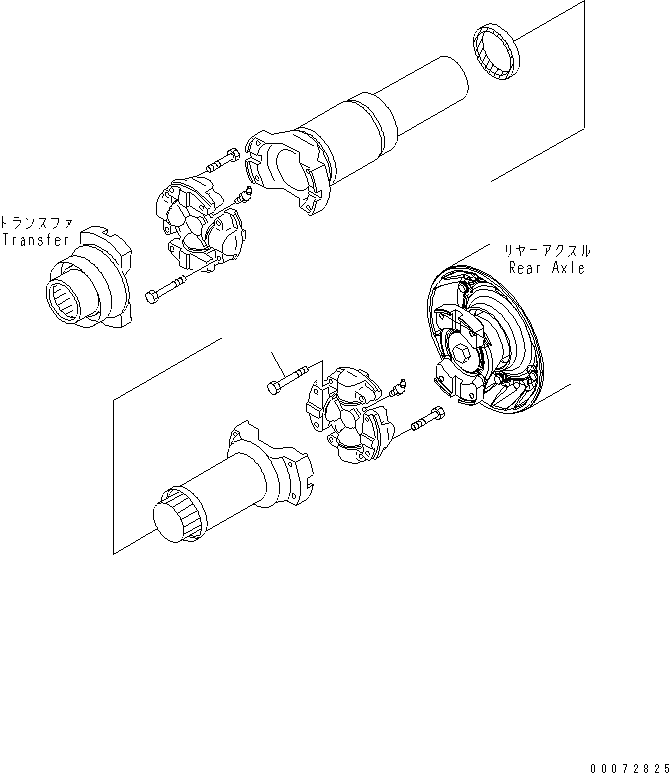 トランスファ
Transfer

リヤーアクスル
Rear Axle

00072825