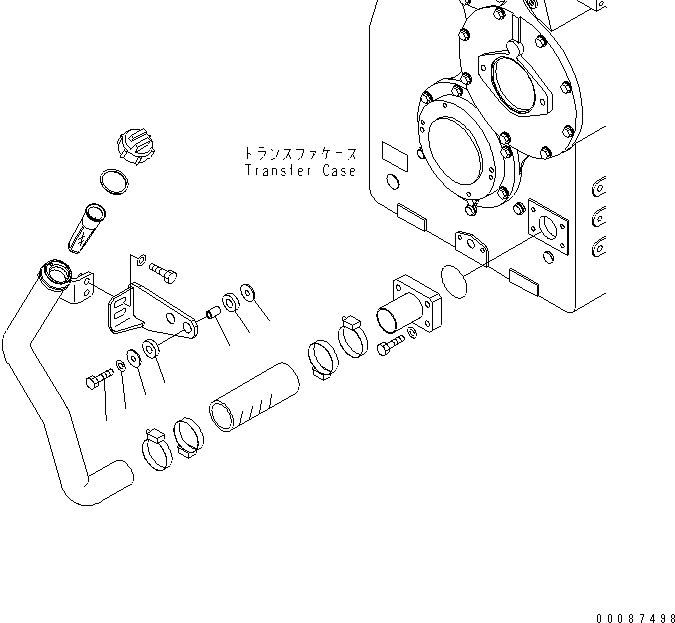 トランスファケース
Transfer Case

00087498