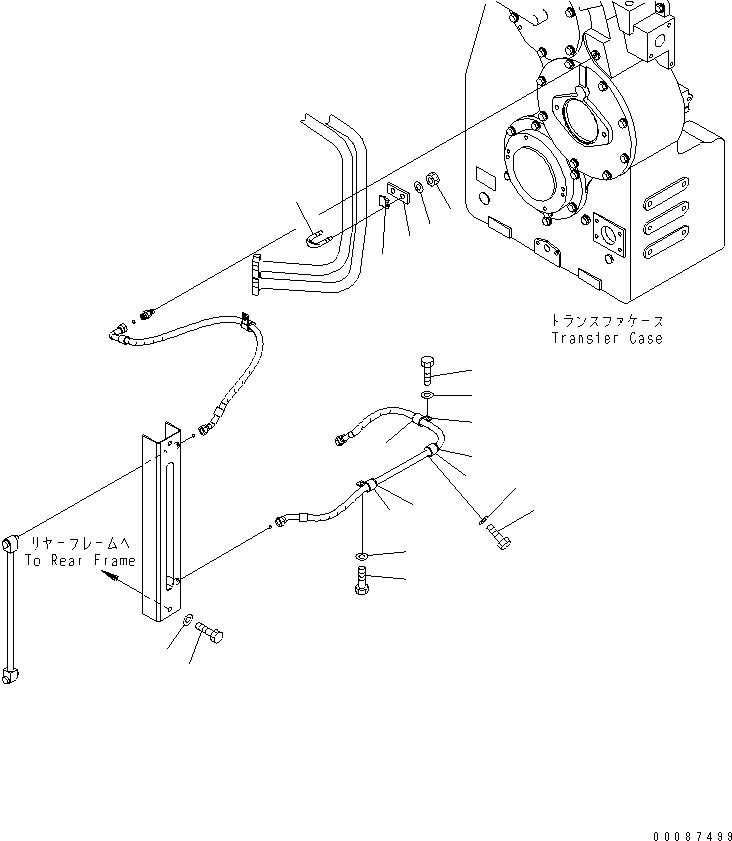 トランスファケース
Transfer Case

リヤーフレームへ
To Rear Frame

00087499