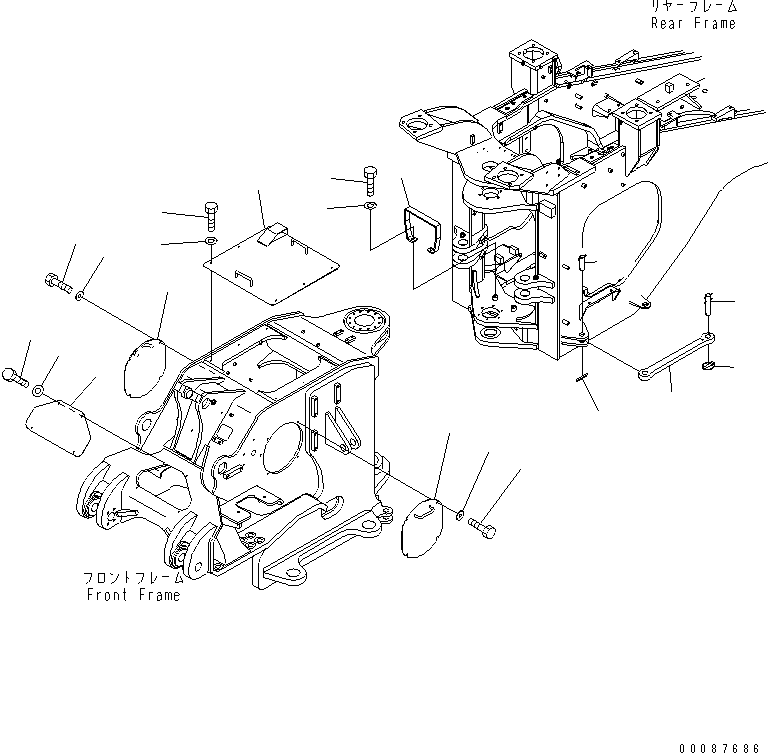 リヤーフレーム
Rear Frame

フロントフレーム
Front Frame

00087686