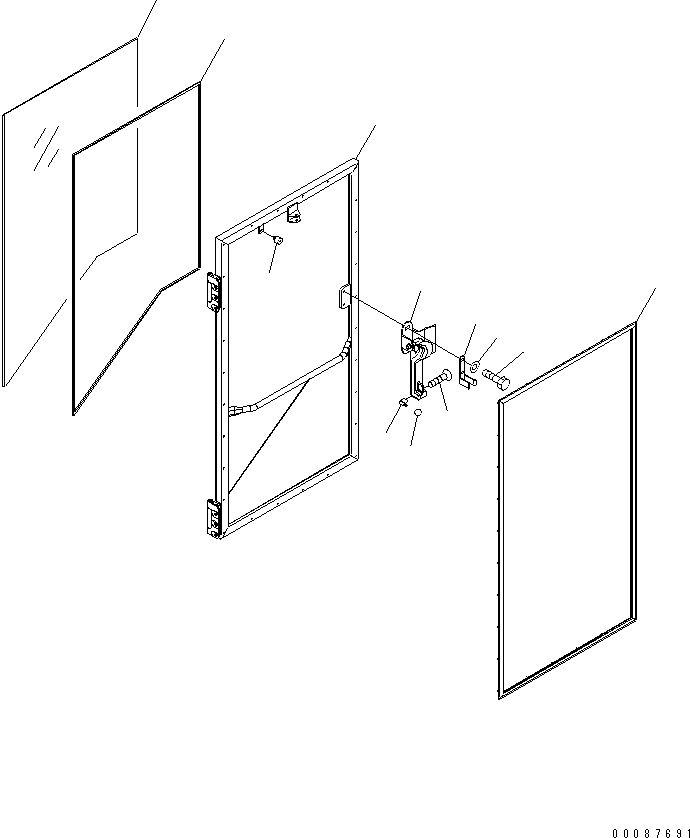 00087691