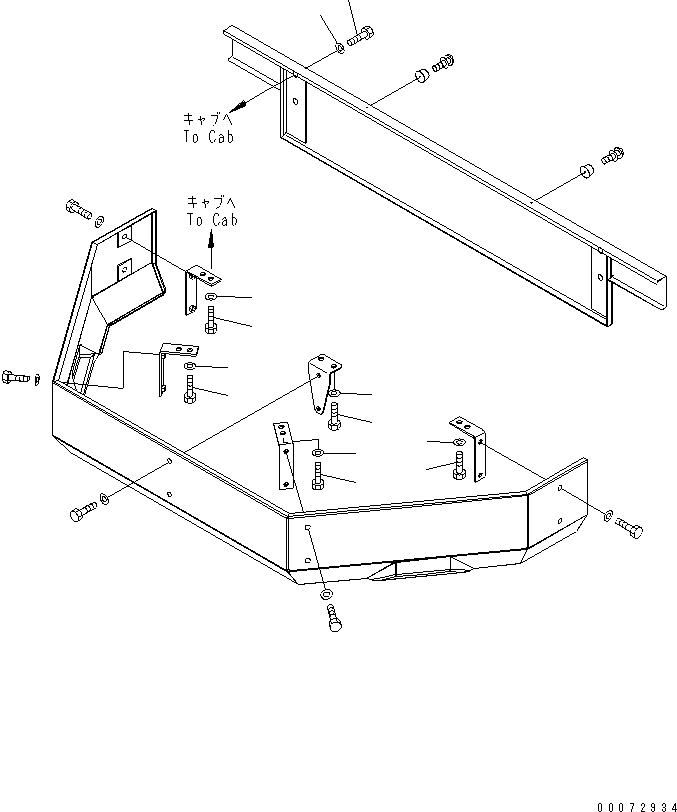 キャブへ
To Cab

キャブへ
To Cab

00072934