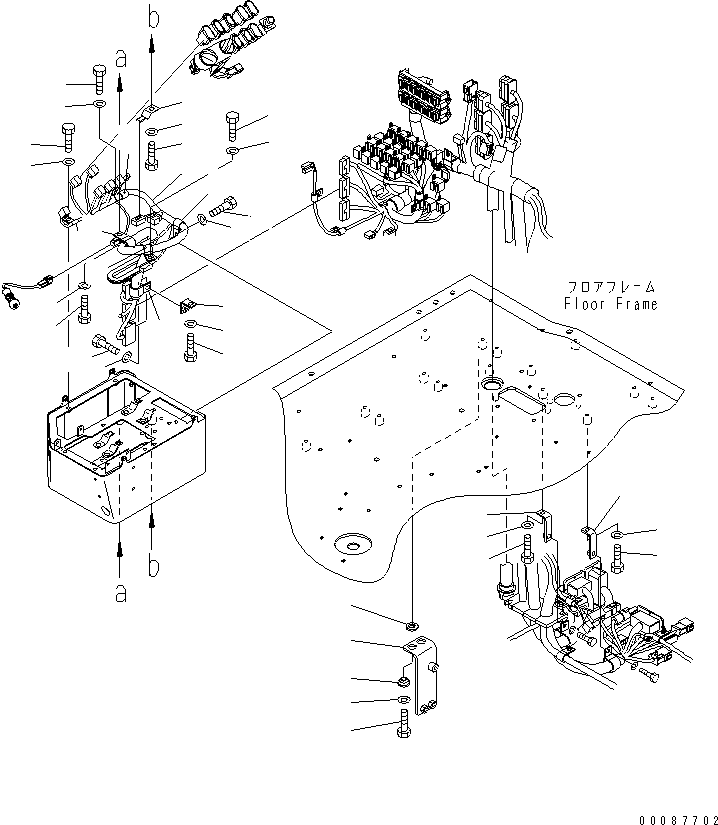 b
a
フロアフレーム
Floor Frame
a
b
00087702