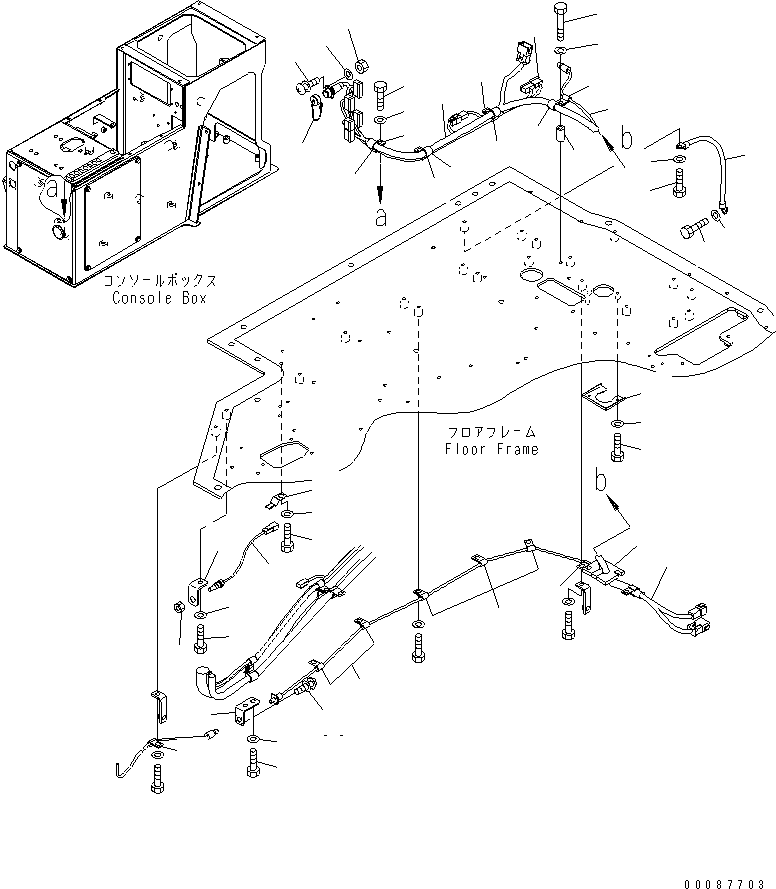 a
コンソールボックス
Console Box

a

b

フロアフレーム
Floor Frame

b

00087703