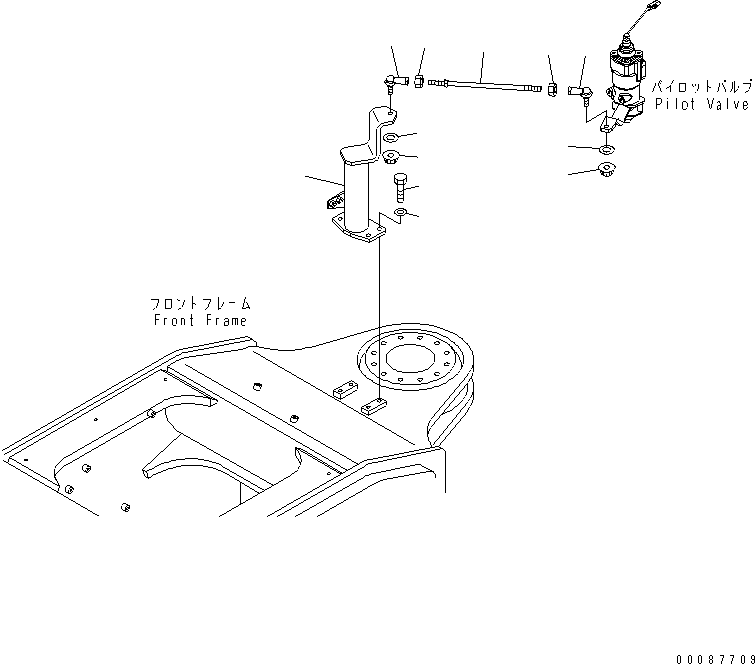 パイロットバルブ
Pilot Valve

フロントフレーム
Front Frame

00087709