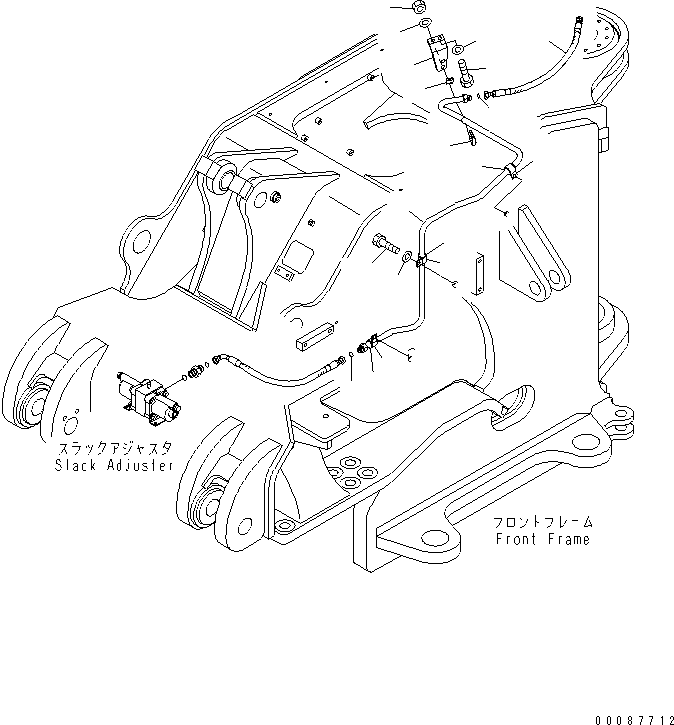 スラックアジャスタ
Slack Adjuster

フロントフレーム
Front Frame

00087712