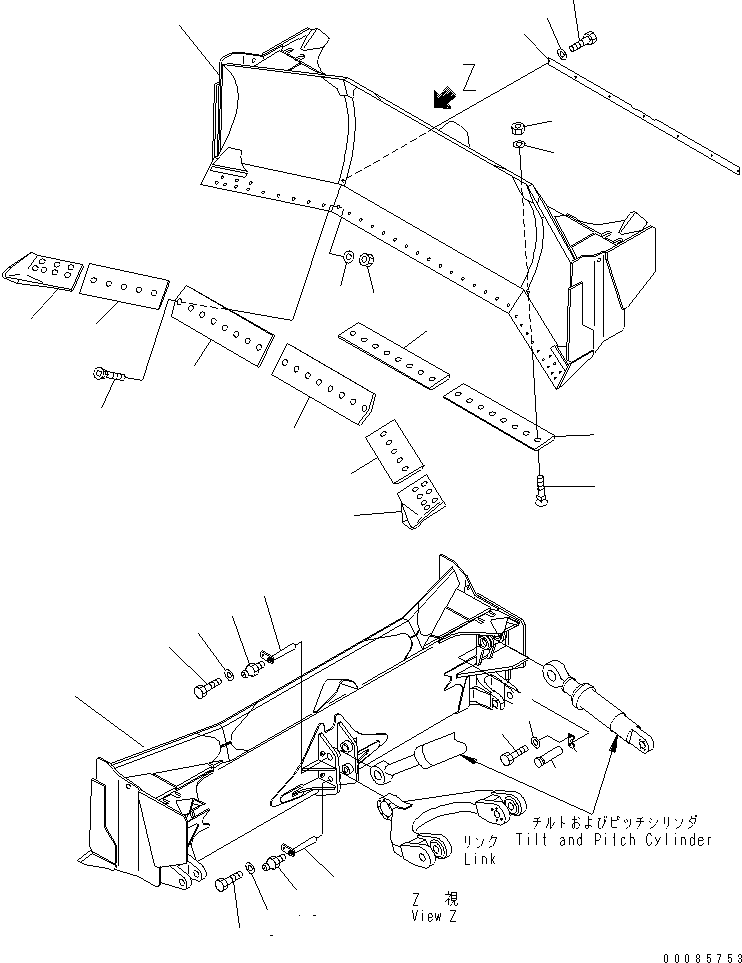 Z

チルトおよびピッチシリンダ
Tilt and Pitch Cylinder

リンク
Link

Z 視
View Z

00085753