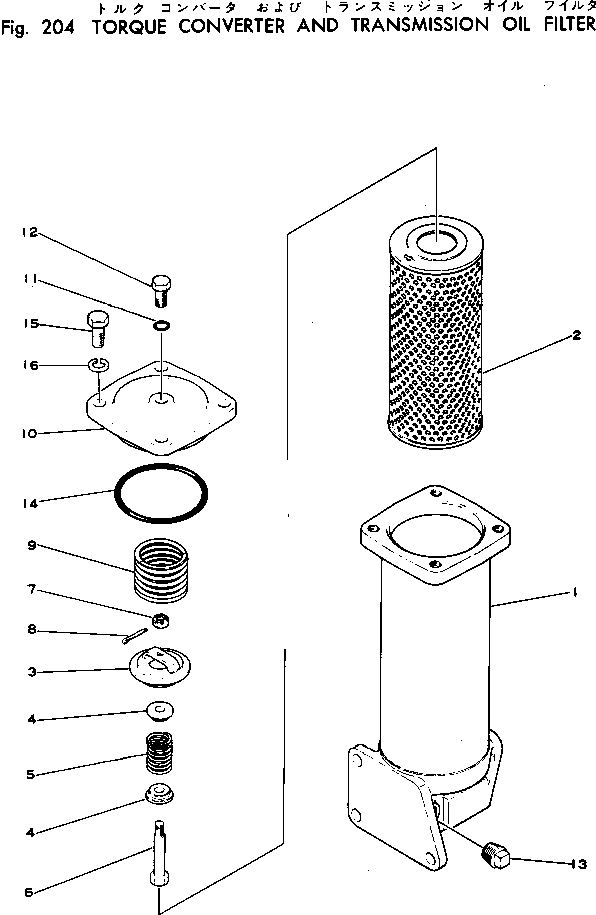 トルク コンバータ および トランスミッション オイル フイルタ
Fig. 204 TORQUE CONVERTER AND TRANSMISSION OIL FILTER

12
11
15
16
10
14
9
7
8
3
4
5
4
6
2
1
13