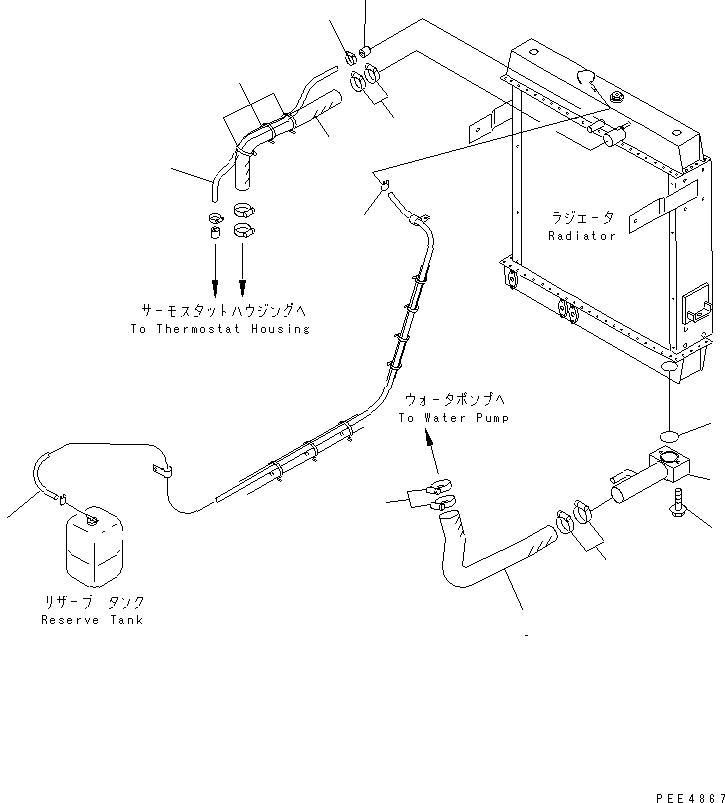 ラジエータ
Radiator

サーモスタットハウジングへ
To Thermostat Housing

ウォータポンプへ
To Water Pump

リザーブ タンク
Reserve Tank

PEE4867